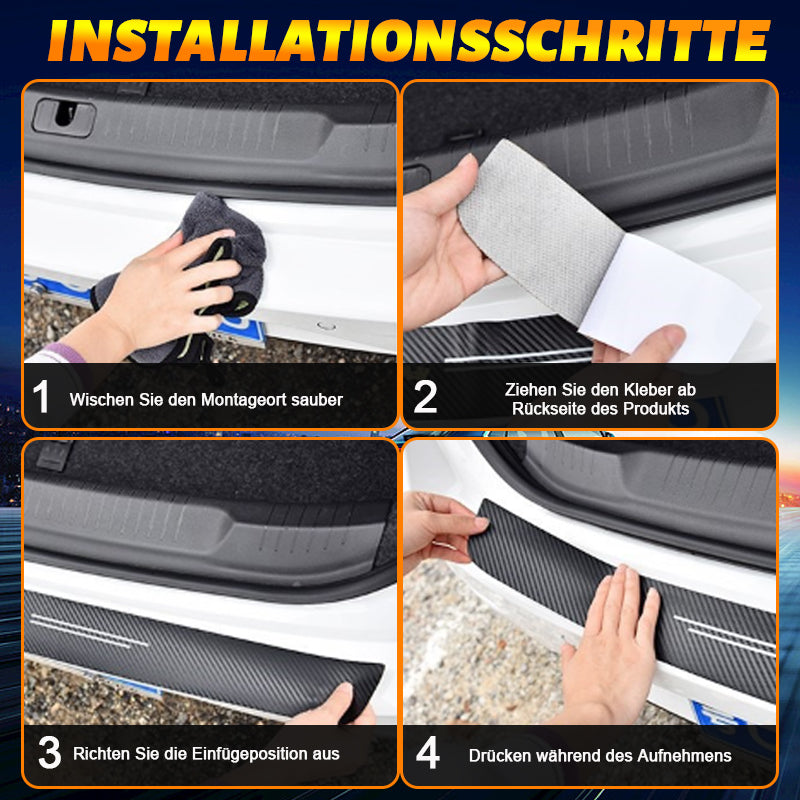 INSTALLATIONSSCHRITTE

1 Wischen Sie den Montageort sauber

2 Ziehen Sie den Kleber ab Rückseite des Produkts

3 Richten Sie die Einfügeposition aus

4 Drücken während des Aufnehmens